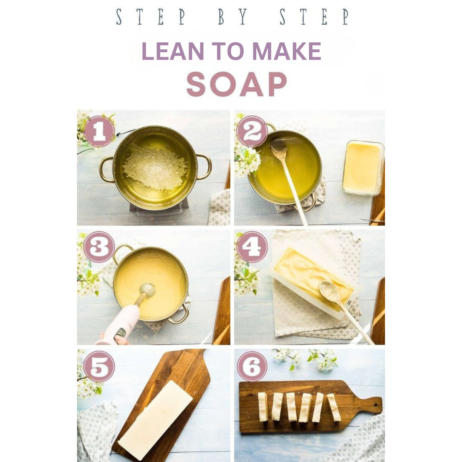 STEP BY STEP

LEAN TO MAKE

SOAP

1

2

3

4

5

6